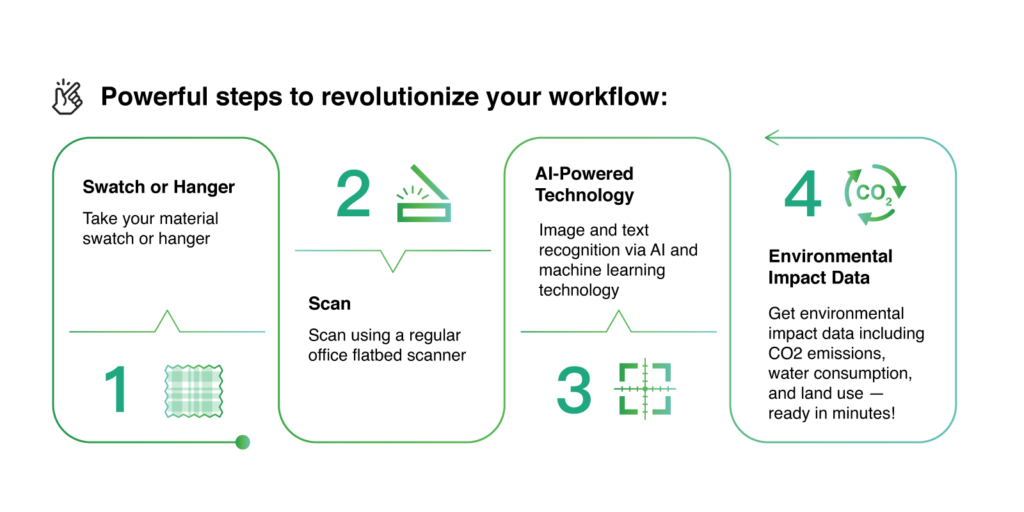 Powerful steps to revolutionize your workflow:

Swatch or Hanger

Take your material swatch or hanger

1

2

Scan

Scan using a regular office flatbed scanner

AI-Powered Technology

Image and text recognition via AI and machine learning technology

3

4

$CO_2$

Environmental Impact Data

Get environmental impact data including CO2 emissions, water consumption, and land use — ready in minutes!